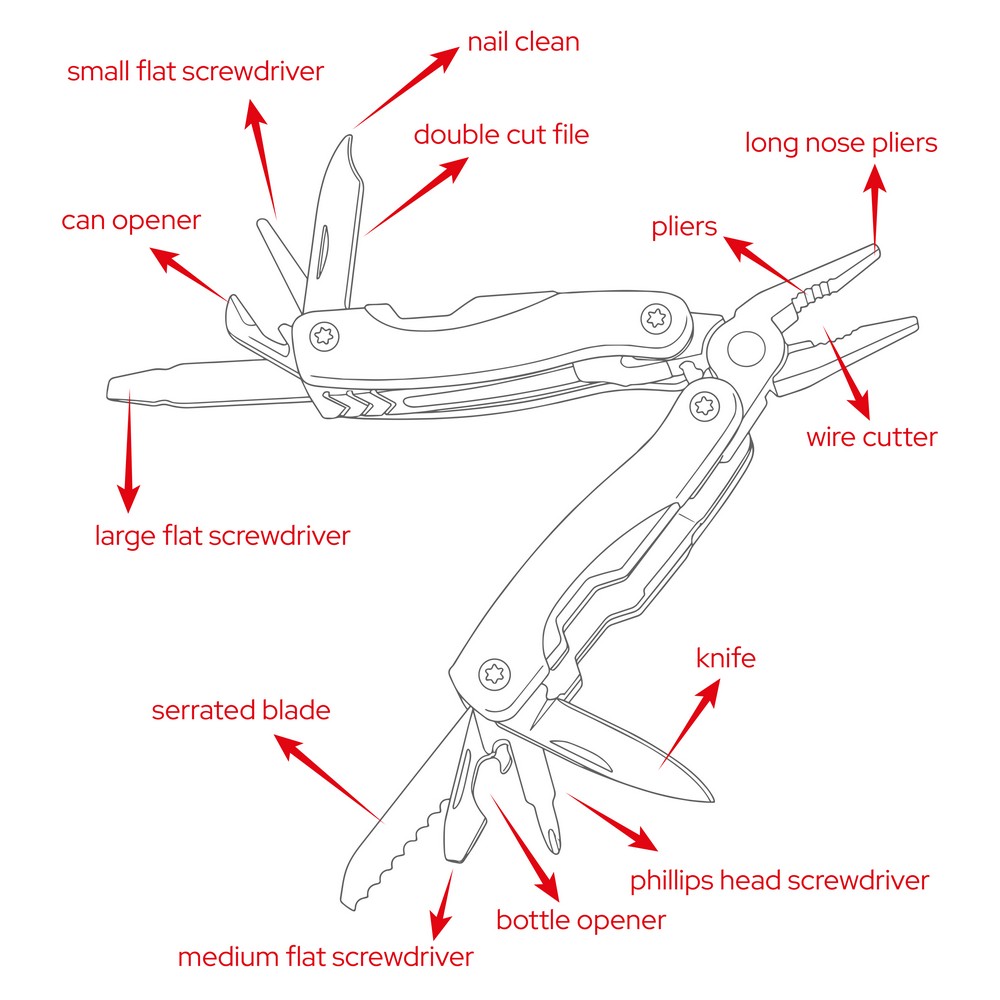 nail clean
small flat screwdriver
double cut file
long nose pliers
can opener
pliers
wire cutter
large flat screwdriver
knife
serrated blade
phillips head screwdriver
bottle opener
medium flat screwdriver